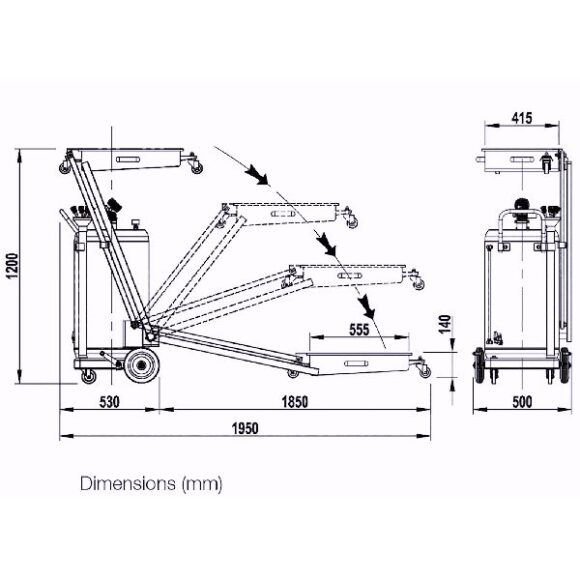 415

1200

555

140

530

1850

500

1950

Dimensions (mm)